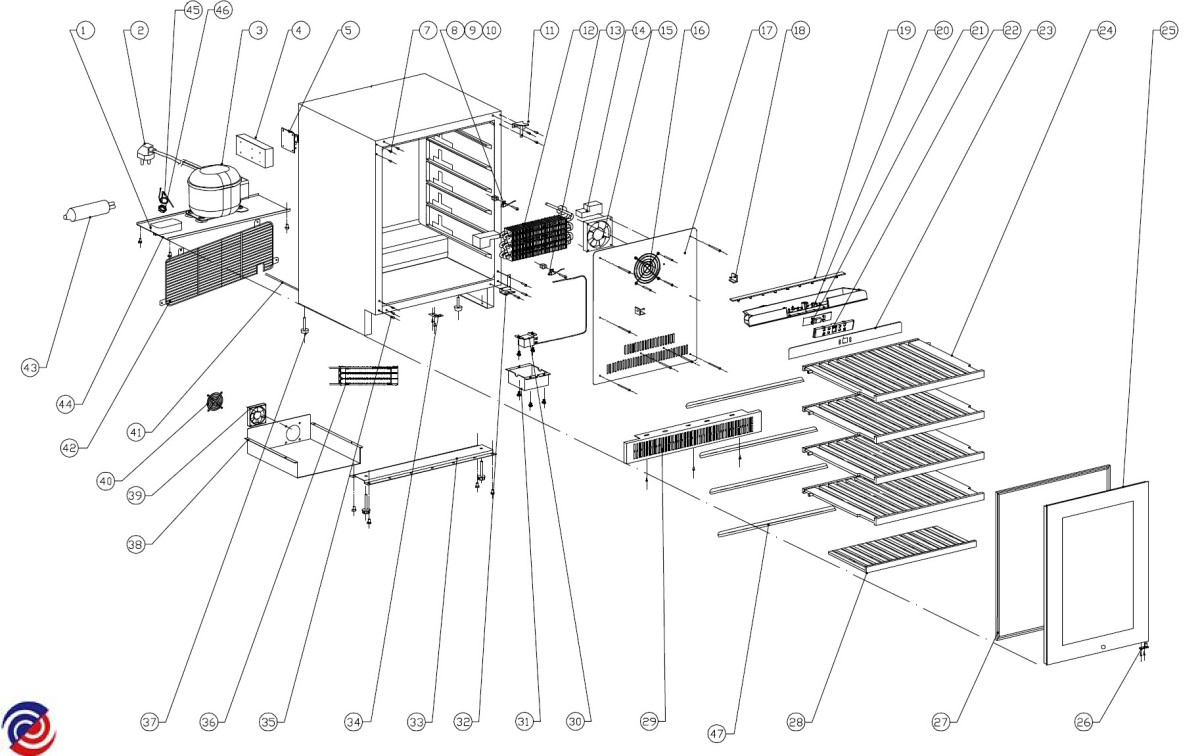 1 2 45 46 3 4 5 7 8 9 10 11 12 13 14 15 16 17 18 19 20 21 22 23 24 25

43 44 42 41 40 39 38

37 36 35 34 33 32 31 30 29 47 28 27 26